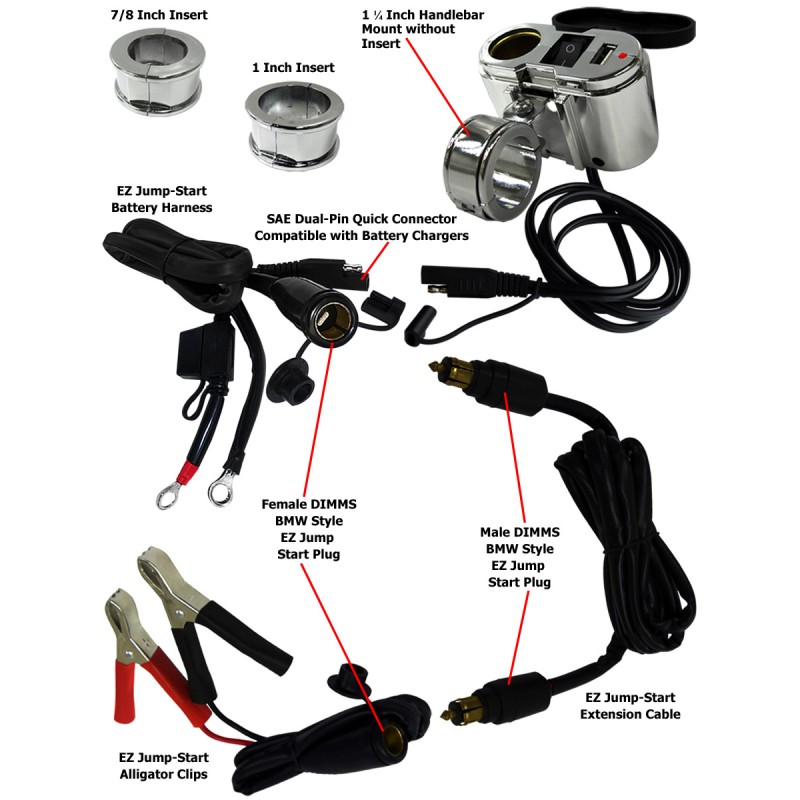 7/8 Inch Insert

1 Inch Insert

1 ¼ Inch Handlebar Mount without Insert

EZ Jump-Start Battery Harness

SAE Dual-Pin Quick Connector Compatible with Battery Chargers

Female DIMMS BMW Style EZ Jump Start Plug

Male DIMMS BMW Style EZ Jump Start Plug

EZ Jump-Start Extension Cable

EZ Jump-Start Alligator Clips